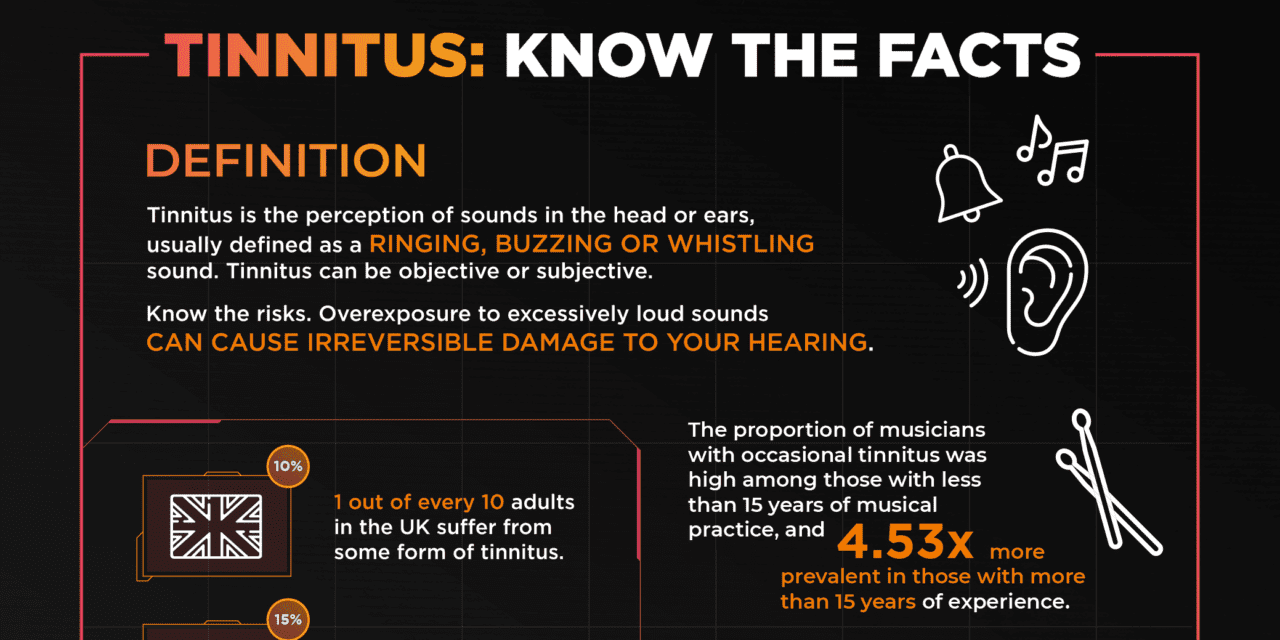 TINNITUS: KNOW THE FACTS

DEFINITION

Tinnitus is the perception of sounds in the head or ears, usually defined as a RINGING, BUZZING OR WHISTLING sound. Tinnitus can be objective or subjective.

Know the risks. Overexposure to excessively loud sounds CAN CAUSE IRREVERSIBLE DAMAGE TO YOUR HEARING.

10%

1 out of every 10 adults in the UK suffer from some form of tinnitus.

15%

The proportion of musicians with occasional tinnitus was high among those with less than 15 years of musical practice, and 4.53x more prevalent in those with more than 15 years of experience.